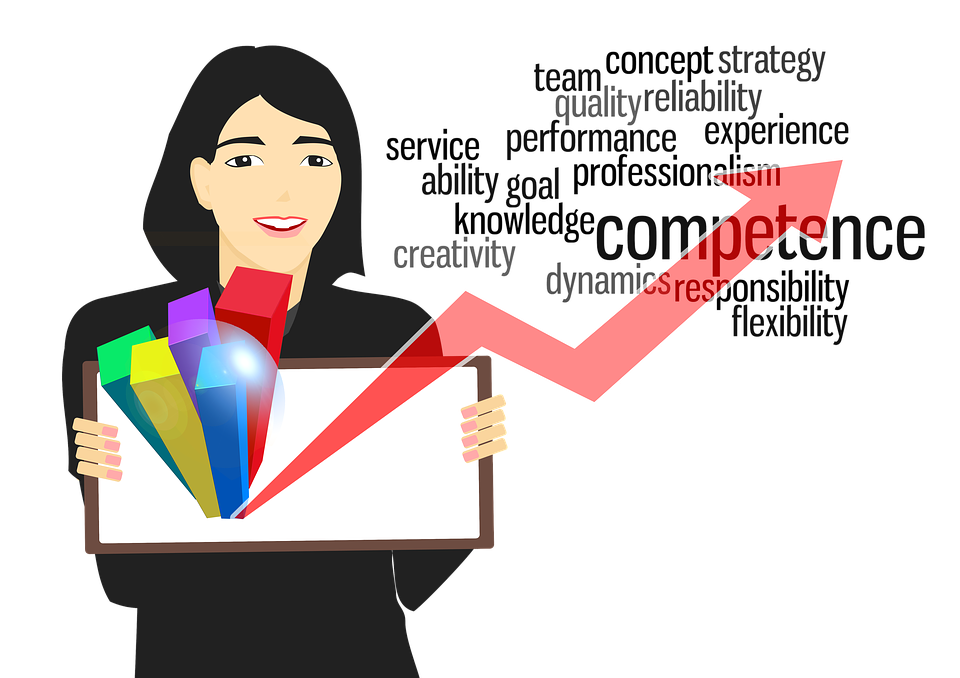 team concept strategy
quality reliability
service performance experience
ability goal professionalism
knowledge competence
creativity
dynamics responsibility
flexibility