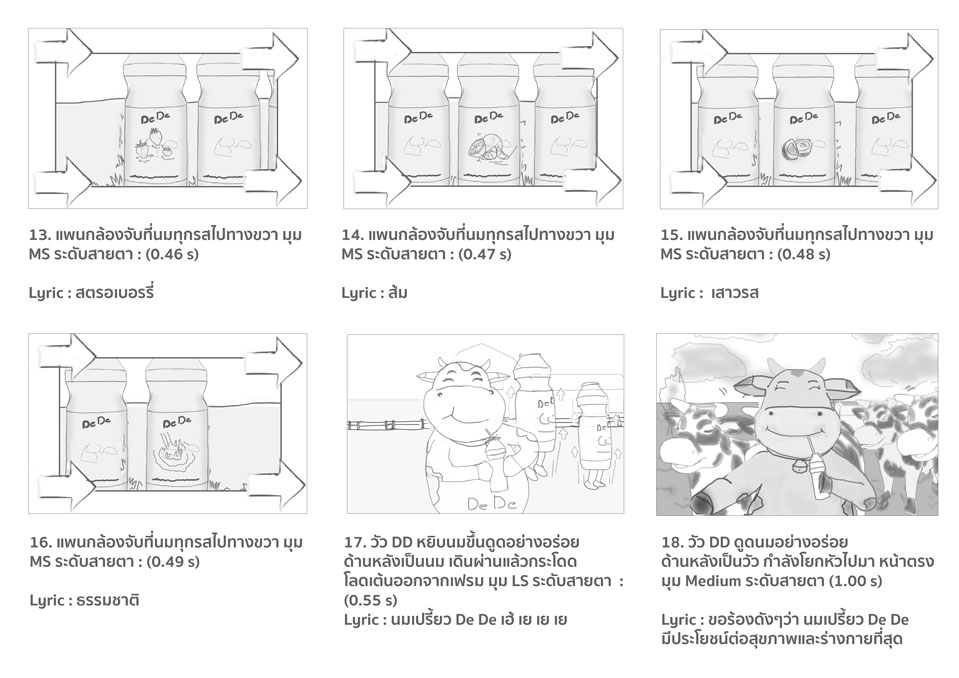 De De

De De

13. แพนกล้องจับที่นมทุกรสไปทางขวา มุม MS ระดับสายตา : (0.46 s)

Lyric : สตรอเบอร์รี่

De De

De De

De De

14. แพนกล้องจับที่นมทุกรสไปทางขวา มุม MS ระดับสายตา : (0.47 s)

Lyric : ส้ม

De De

De De

De De

15. แพนกล้องจับที่นมทุกรสไปทางขวา มุม MS ระดับสายตา : (0.48 s)

Lyric : เสาวรส

De De

De De

16. แพนกล้องจับที่นมทุกรสไปทางขวา มุม MS ระดับสายตา : (0.49 s)

Lyric : ธรรมชาติ

De De

17. วัว DD หยิบนมขึ้นดูดอย่างอร่อย ด้านหลังเป็นนม เดินผ่านแล้วกระโดด โลดเต้นออกจากเฟรม มุม LS ระดับสายตา : (0.55 s)
Lyric : นมเปรี้ยว De De เฮ้ เย เย เย

18. วัว DD ดูดนมอย่างอร่อย ด้านหลังเป็นวัว กำลังโยกหัวไปมา หน้าตรง มุม Medium ระดับสายตา (1.00 s)

Lyric : ขอร้องดังๆว่า นมเปรี้ยว De De มีประโยชน์ต่อสุขภาพและร่างกายที่สุด